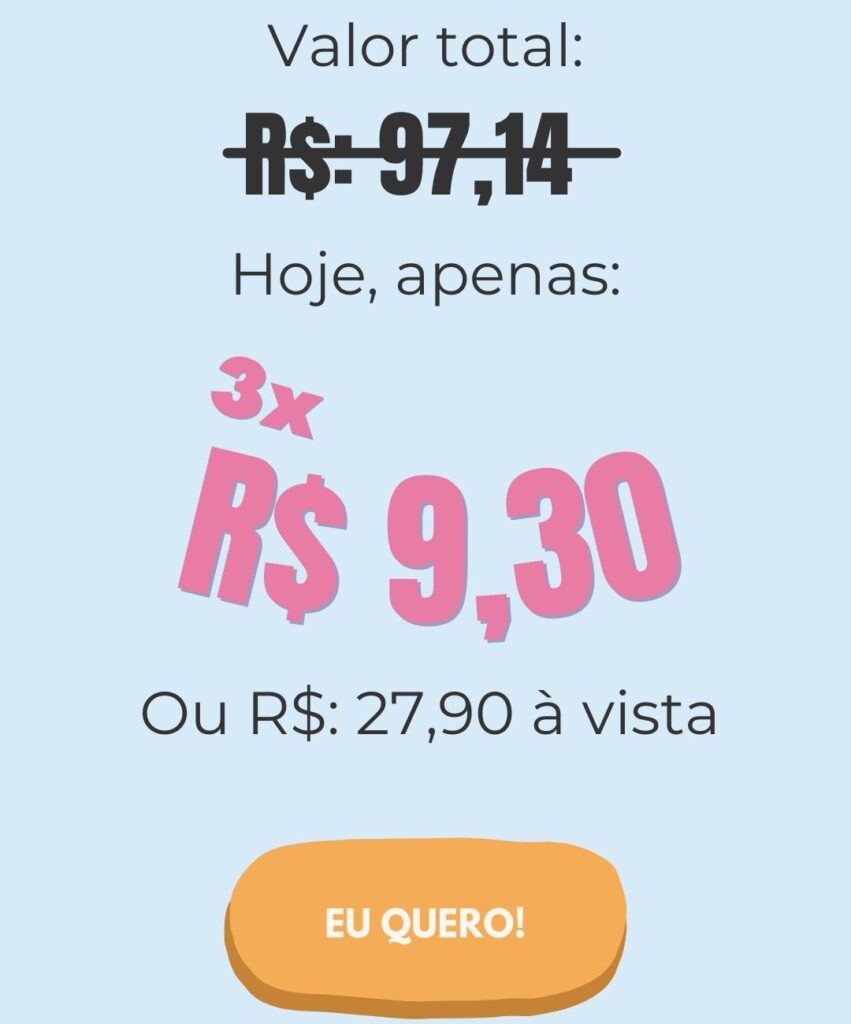 Valor total:

R$: 97,14

Hoje, apenas:

3x

R$ 9,30

Ou R$: 27,90 à vista

EU QUERO!